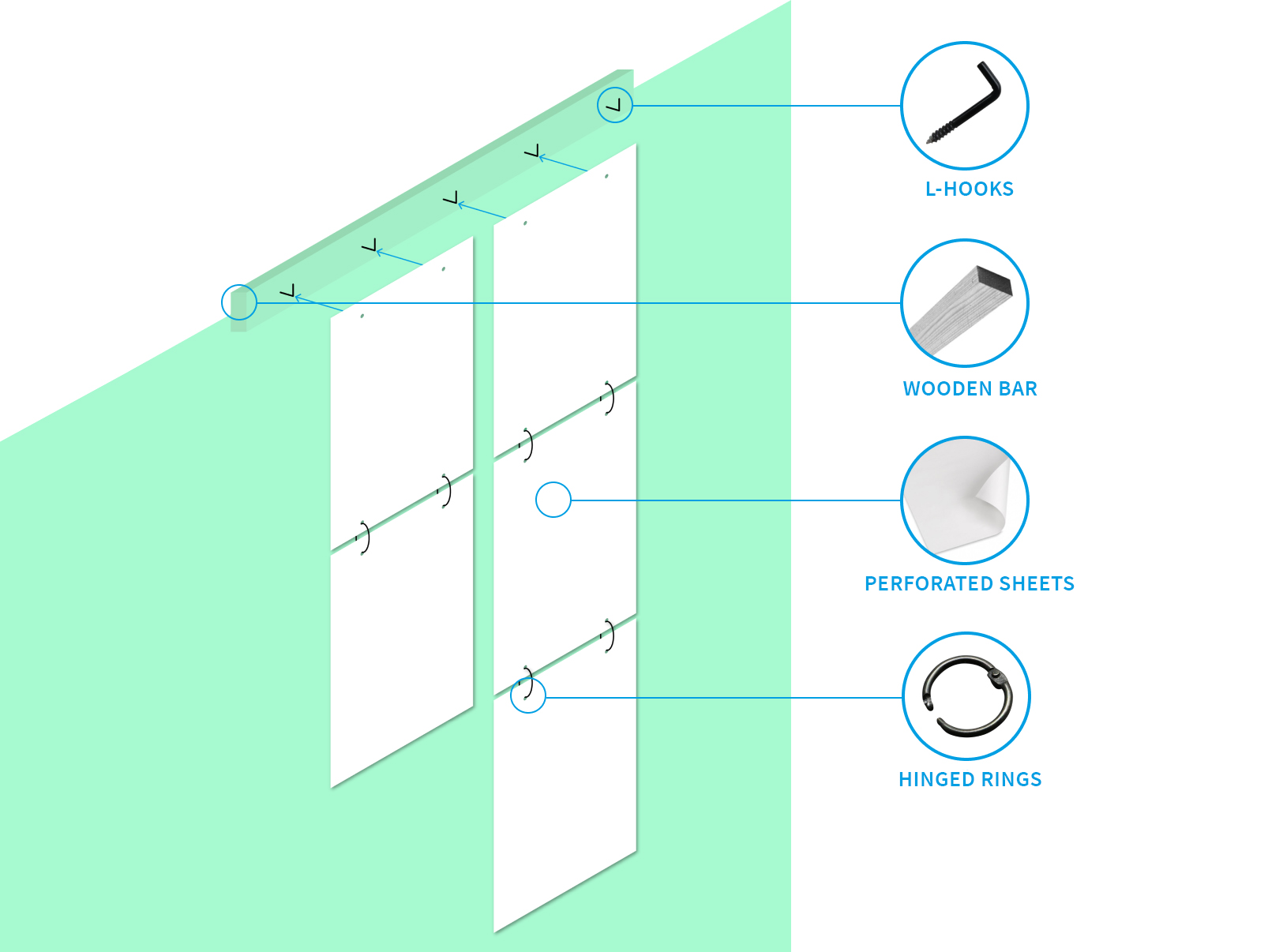 L-HOOKS

WOODEN BAR

PERFORATED SHEETS

HINGED RINGS